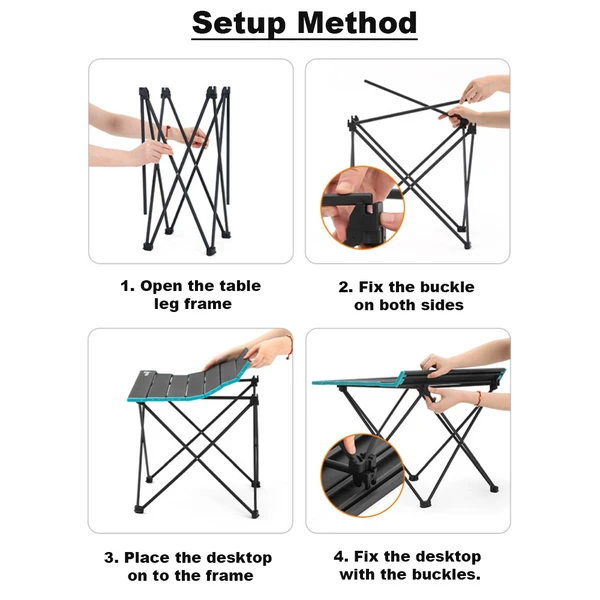 Setup Method

1. Open the table leg frame

2. Fix the buckle on both sides

3. Place the desktop on to the frame

4. Fix the desktop with the buckles.