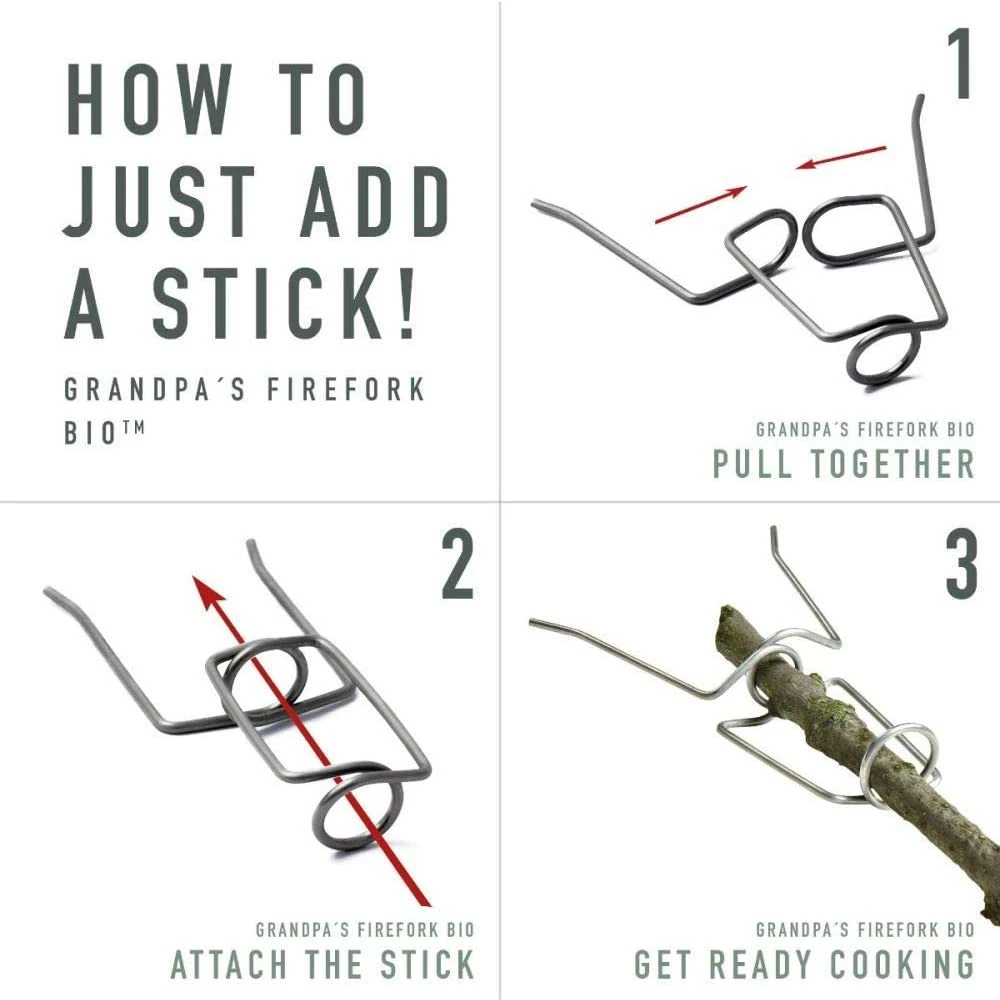 HOW TO JUST ADD A STICK!

GRANDPA´S FIREFORK BIO™

1

GRANDPA´S FIREFORK BIO
PULL TOGETHER

2

GRANDPA´S FIREFORK BIO
ATTACH THE STICK

3

GRANDPA´S FIREFORK BIO
GET READY COOKING